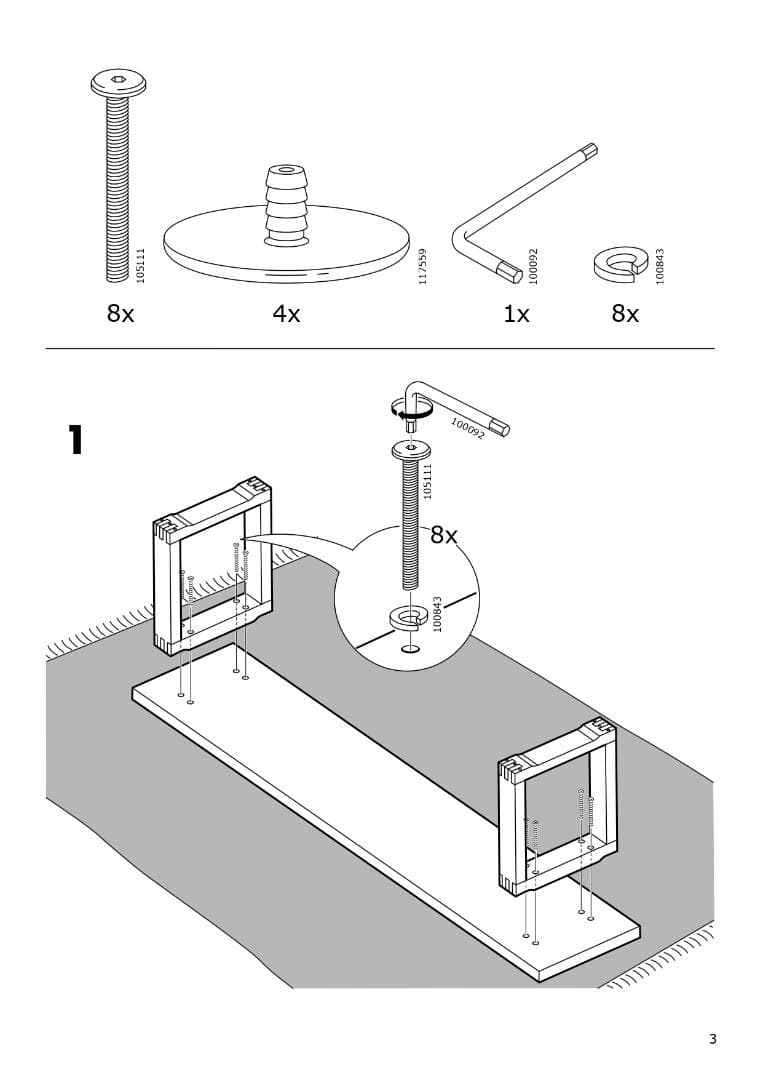 105111

8x

117559

4x

100092

1x

100843

8x

1

100092

105111

8x

100843

3