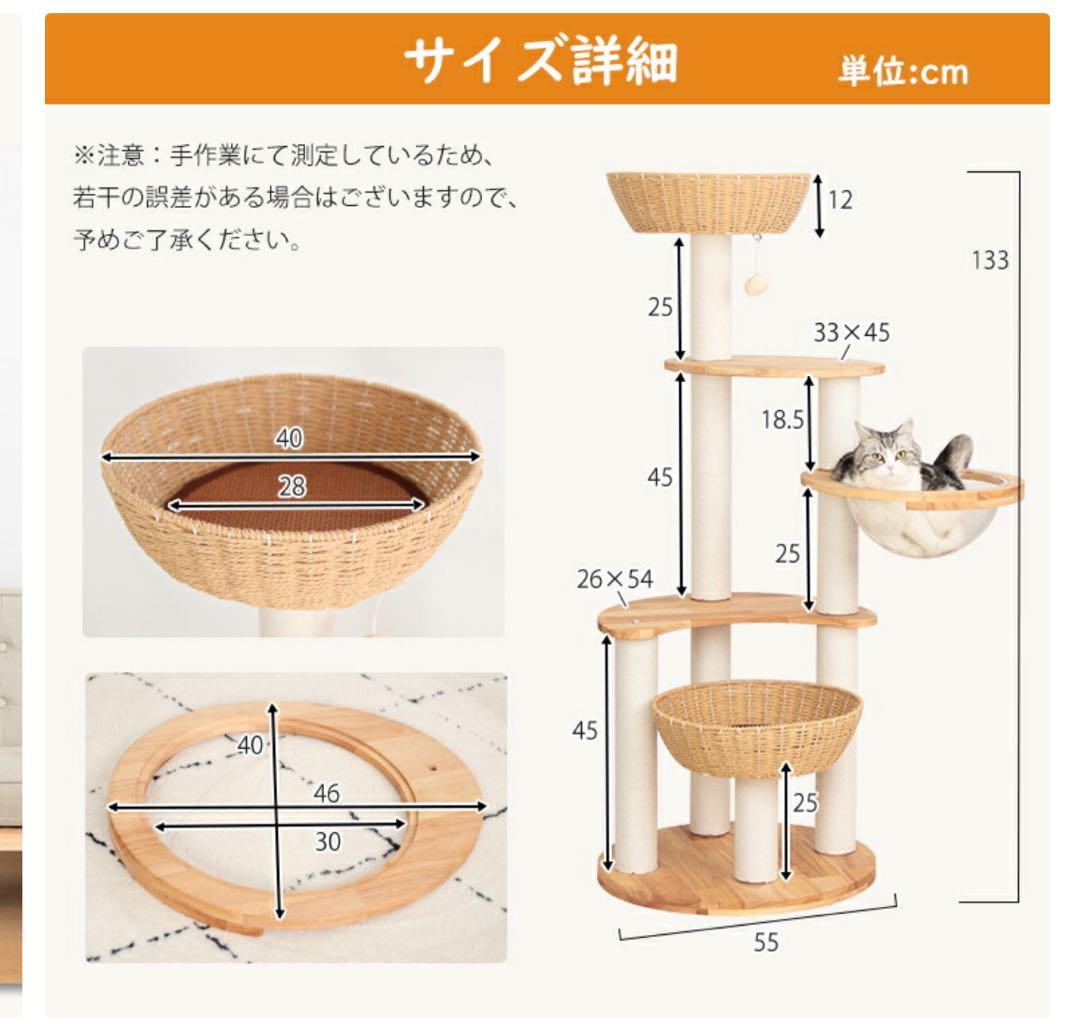 サイズ詳細 単位:cm

※注意：手作業にて測定しているため、若干の誤差がある場合はございますので、予めご了承ください。

40
28

40
46
30

12
133
25
33×45
18.5
45
25
26×54
45
25
55