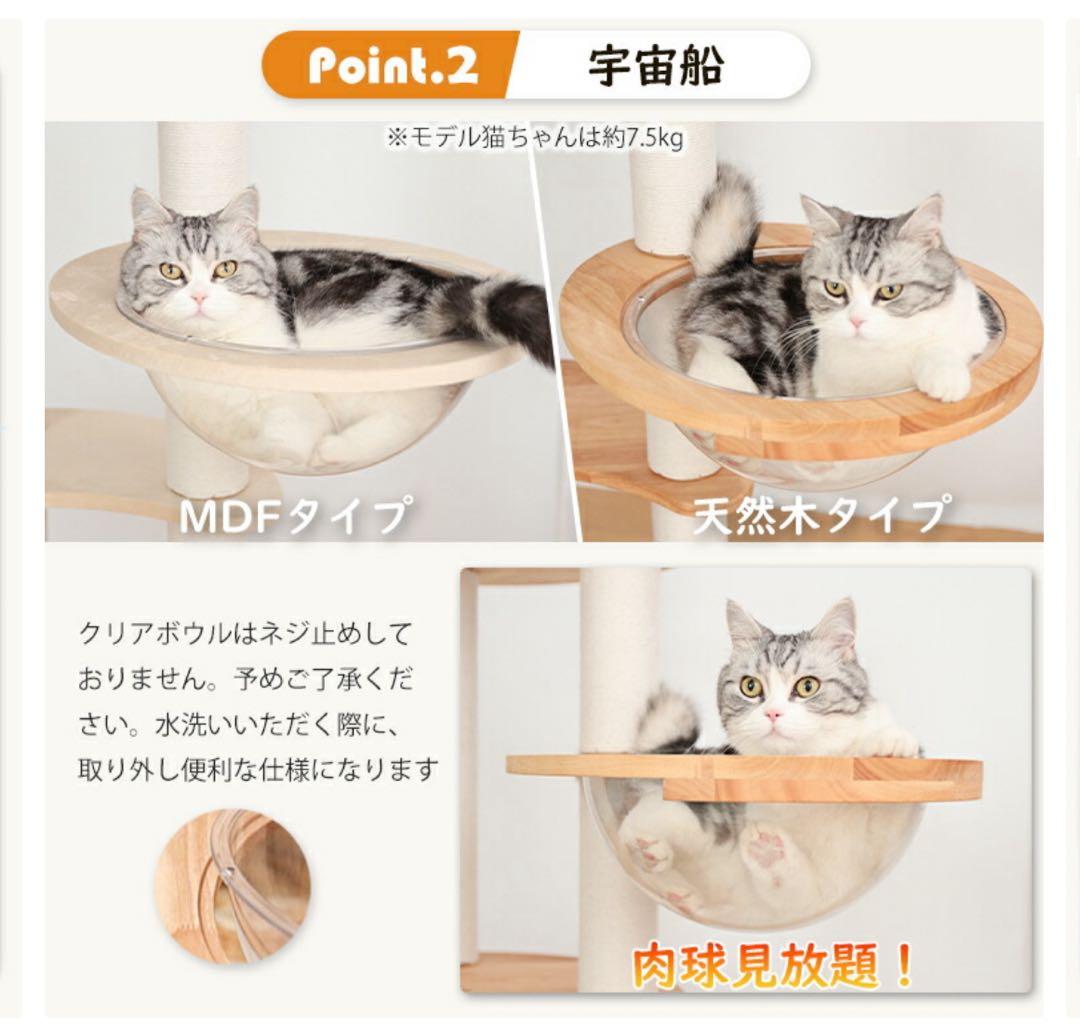 Point.2 宇宙船

※モデル猫ちゃんは約7.5kg

MDFタイプ

天然木タイプ

クリアボウルはネジ止めしておりません。予めご了承ください。水洗いいただく際に、取り外し便利な仕様になります

肉球見放題！