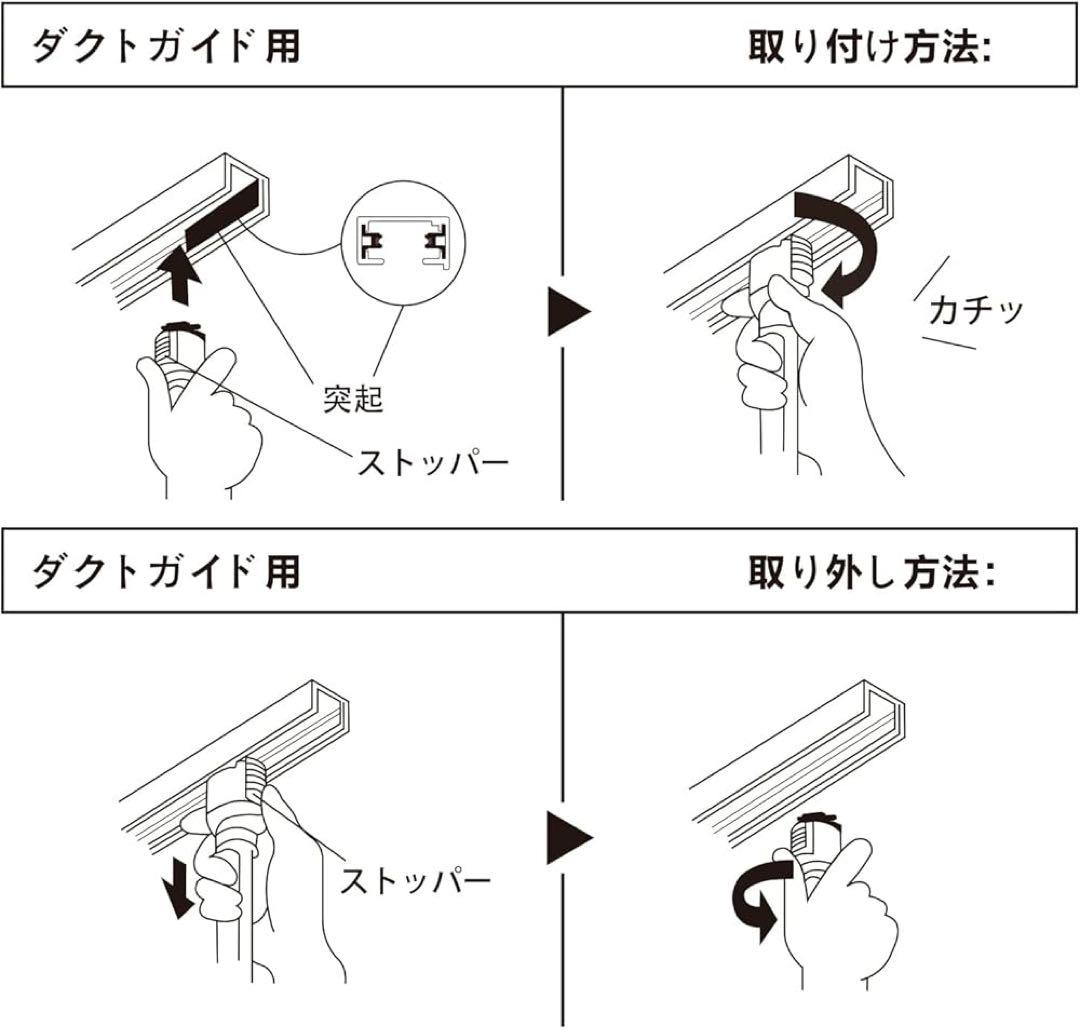 ダクトガイド用

取り付け方法:

突起

ストッパー

カチッ

ダクトガイド用

取り外し方法:

ストッパー