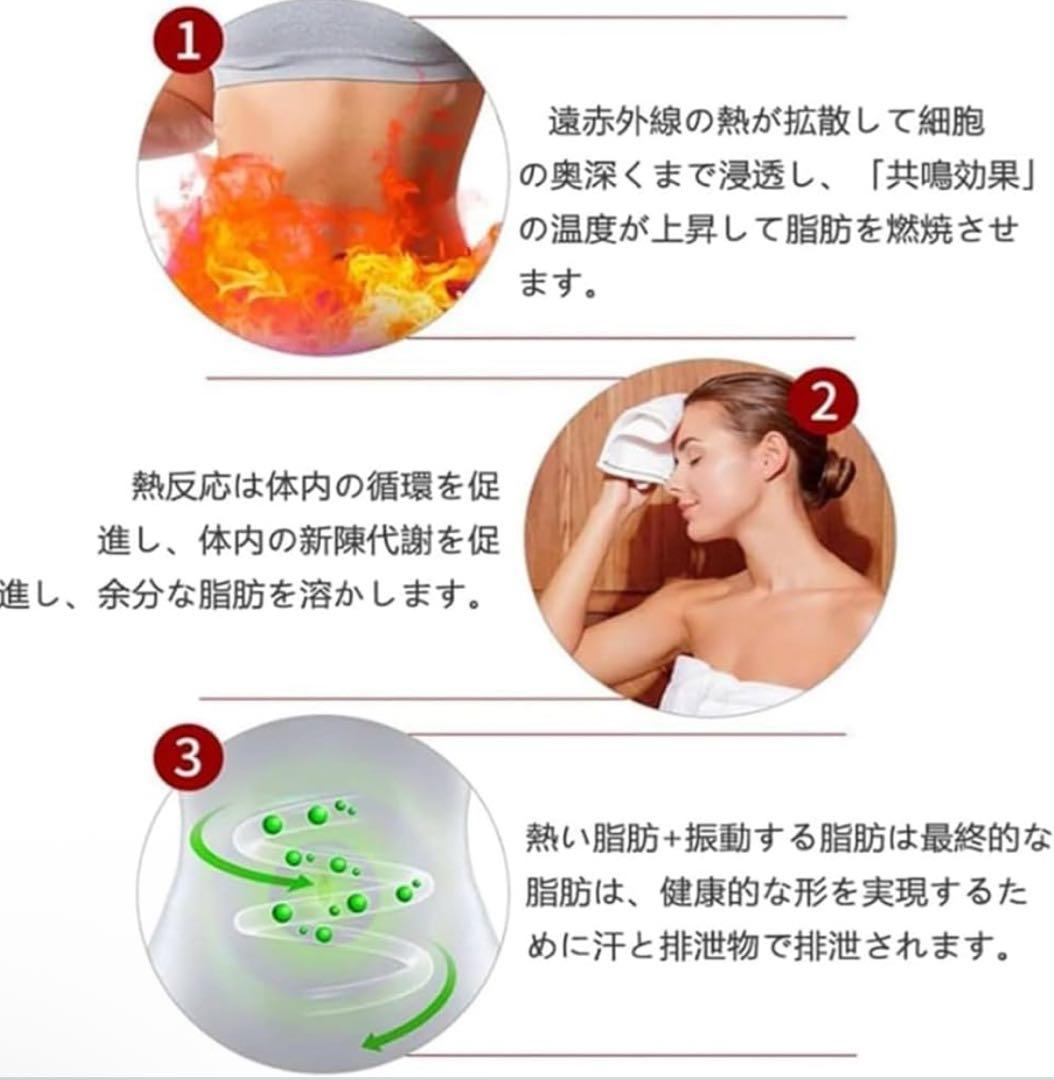 1

遠赤外線の熱が拡散して細胞の奥深くまで浸透し、「共鳴効果」の温度が上昇して脂肪を燃焼させます。

2

熱反応は体内の循環を促進し、体内の新陳代謝を促進し、余分な脂肪を溶かします。

3

熱い脂肪+振動する脂肪は最終的な脂肪は、健康的な形を実現するために汗と排泄物で排泄されます。