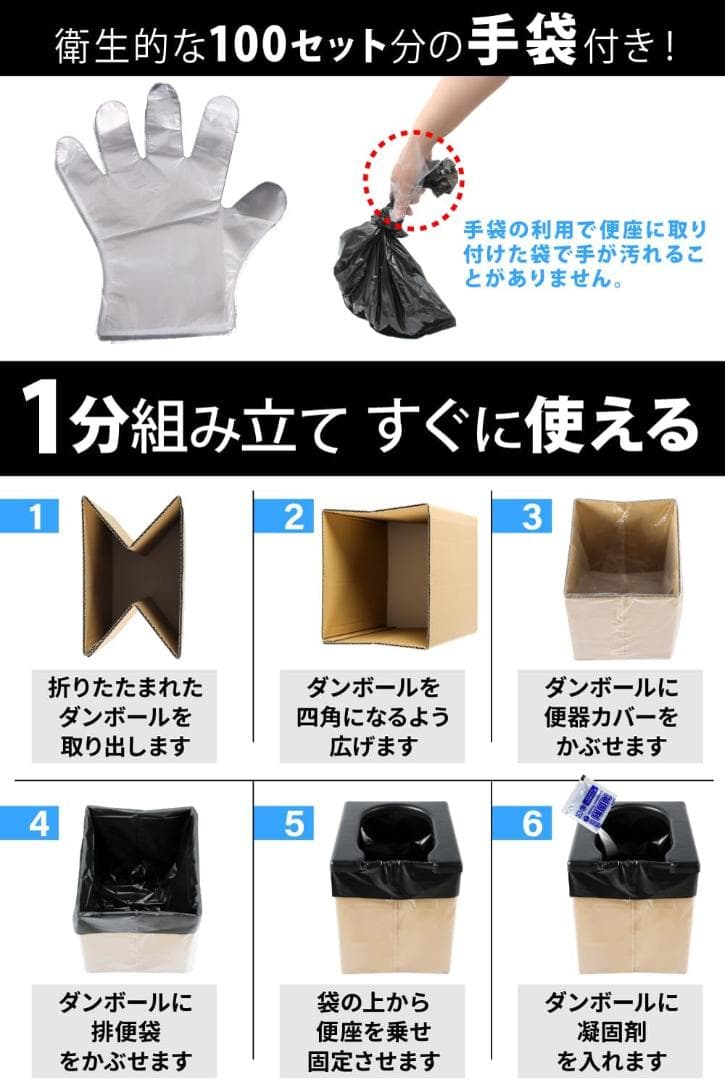 衛生的な100セット分の手袋付き！

手袋の利用で便座に取り付けた袋で手が汚れることがありません。

1分組み立て すぐに使える

1
折りたたまれたダンボールを取り出します

2
ダンボールを四角になるよう広げます

3
ダンボールに便器カバーをかぶせます

4
ダンボールに排便袋をかぶせます

5
袋の上から便座を乗せ固定させます

6
ダンボールに凝固剤を入れます