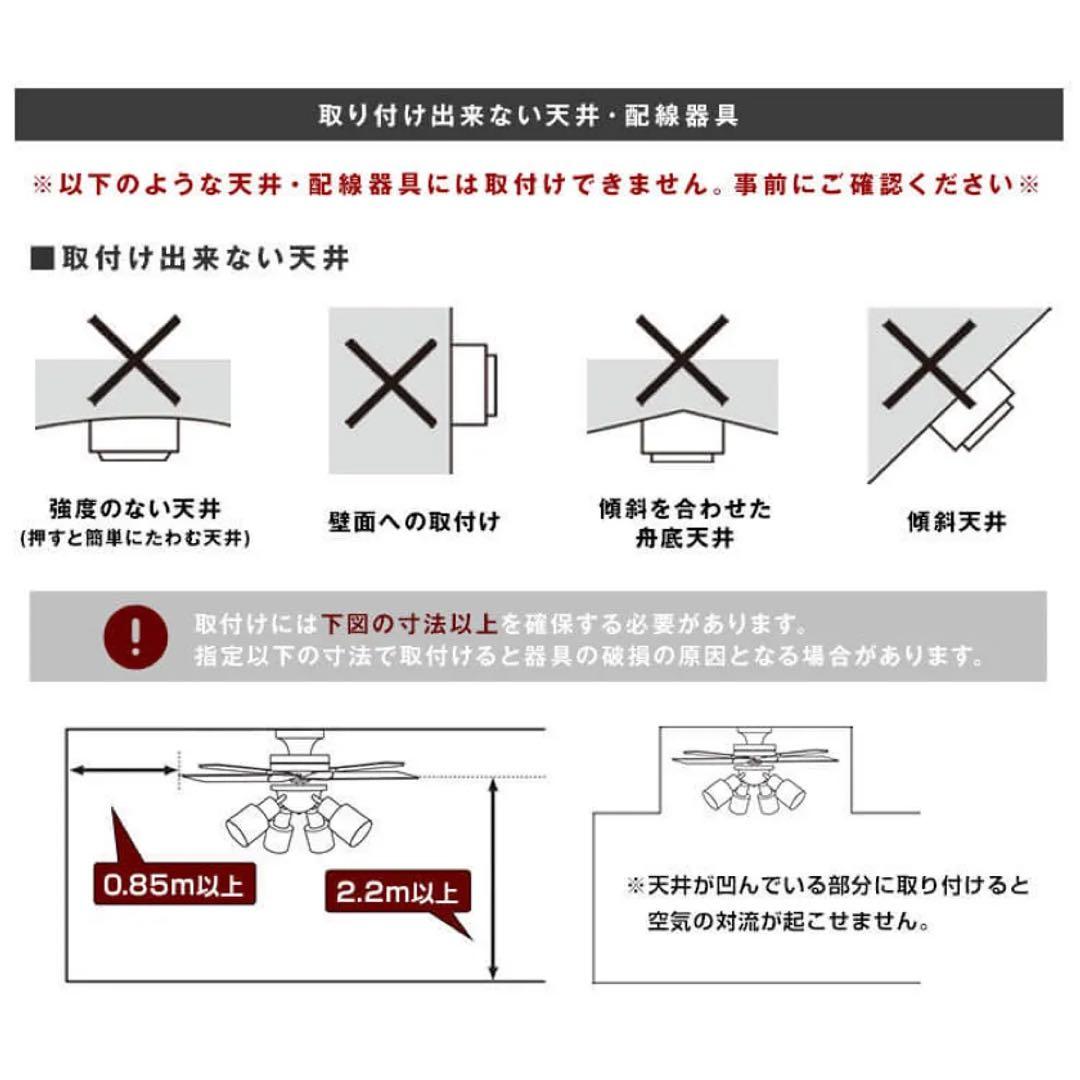 取り付け出来ない天井・配線器具

※以下のような天井・配線器具には取付けできません。事前にご確認ください※

■取付け出来ない天井

強度のない天井
(押すと簡単にたわむ天井)

壁面への取付け

傾斜を合わせた舟底天井

傾斜天井

取付けには下図の寸法以上を確保する必要があります。
指定以下の寸法で取付けると器具の破損の原因となる場合があります。

0.85m以上

2.2m以上

※天井が凹んでいる部分に取り付けると空気の対流が起こせません。